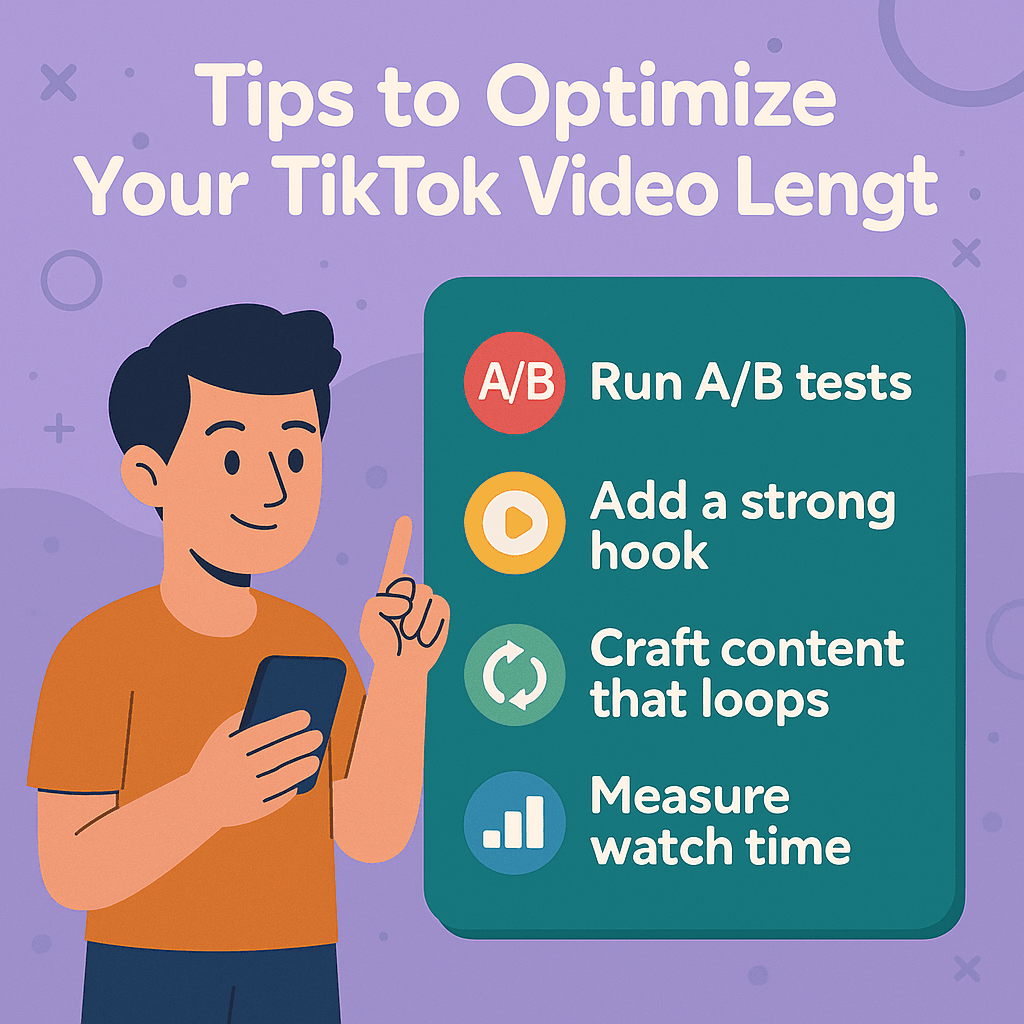 Tips to Optimize Your TikTok Video Lengt

A/B Run A/B tests

Add a strong hook

Craft content that loops

Measure watch time